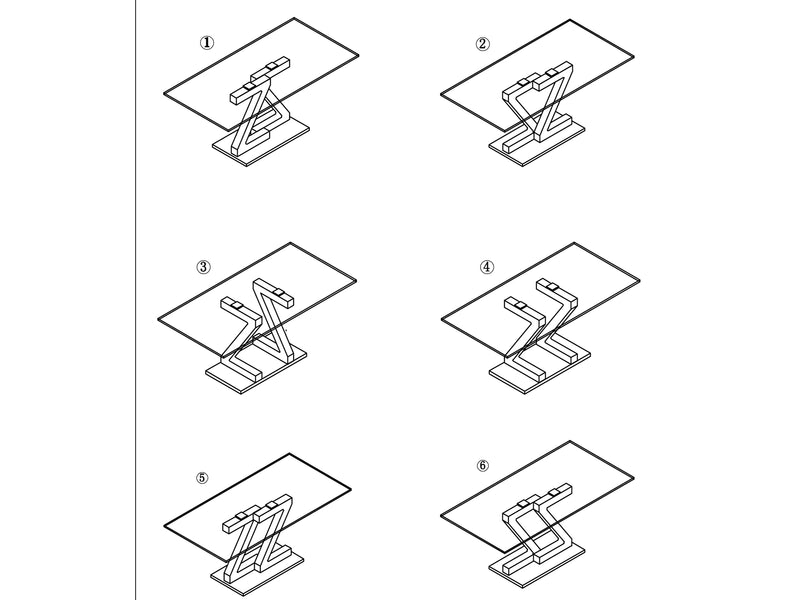 ①

②

③

④

⑤

⑥