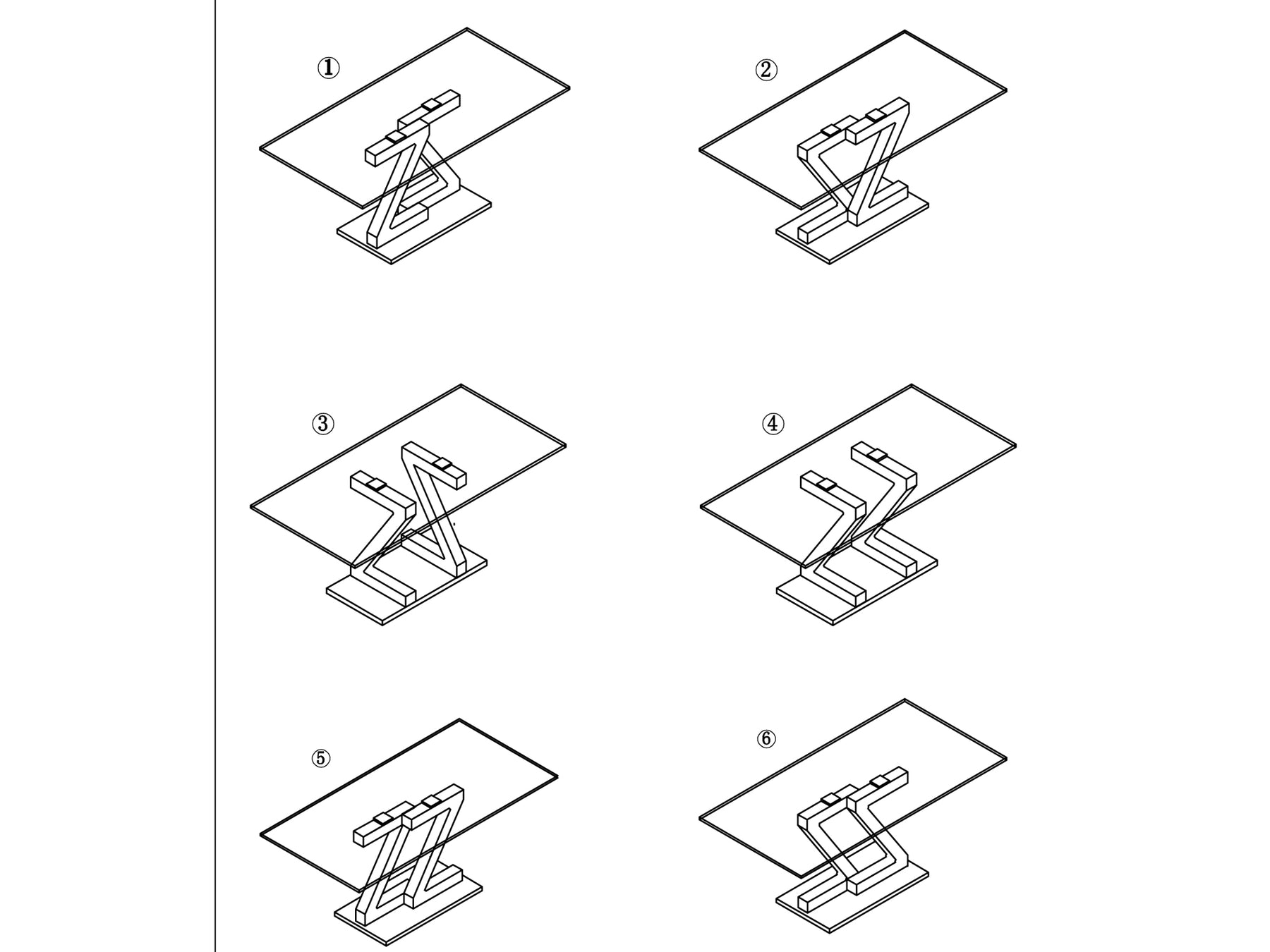 ①

②

③

④

⑤

⑥