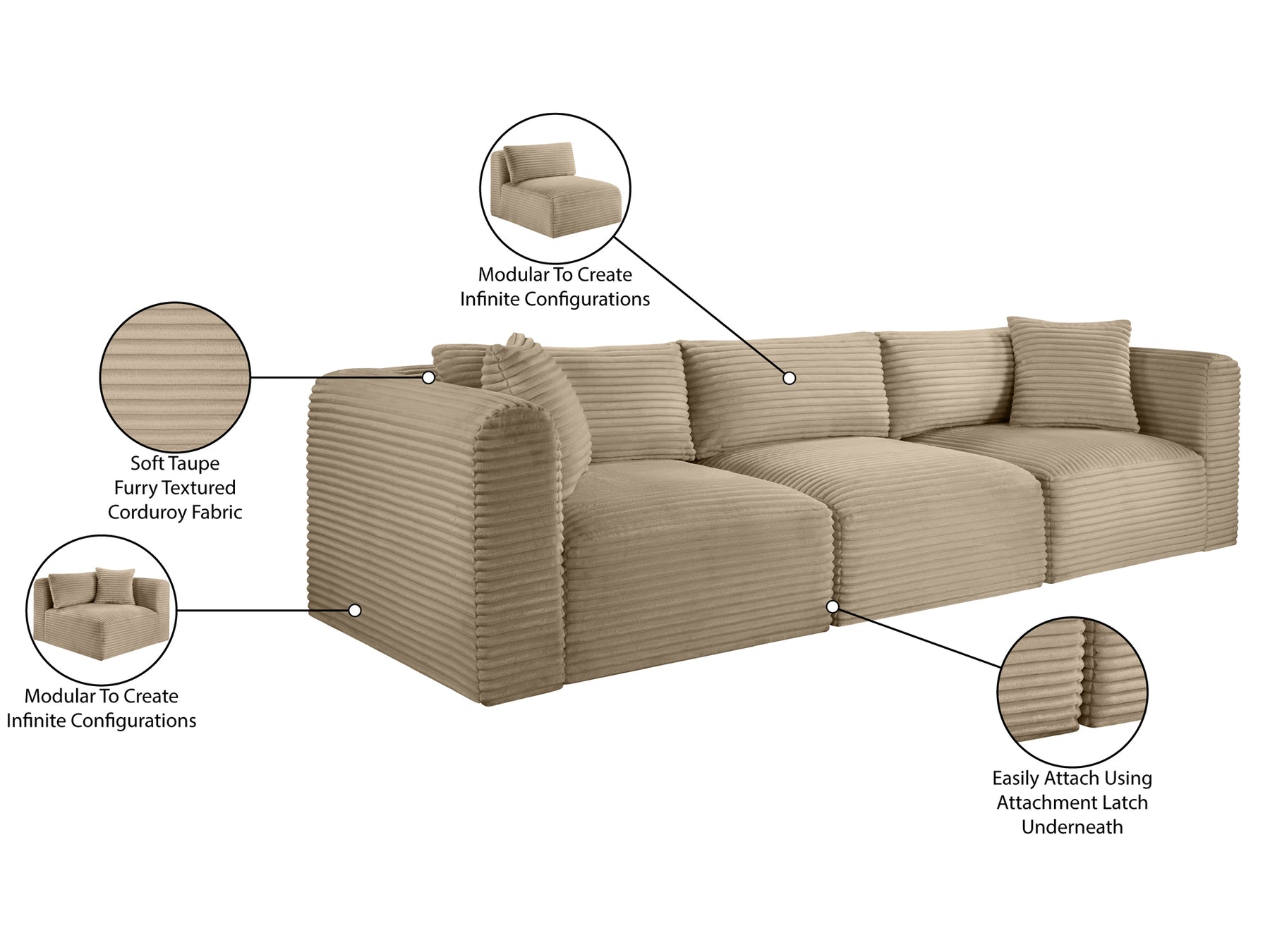 Modular To Create
Infinite Configurations

Soft Taupe
Furry Textured
Corduroy Fabric

Modular To Create
Infinite Configurations

Easily Attach Using
Attachment Latch
Underneath