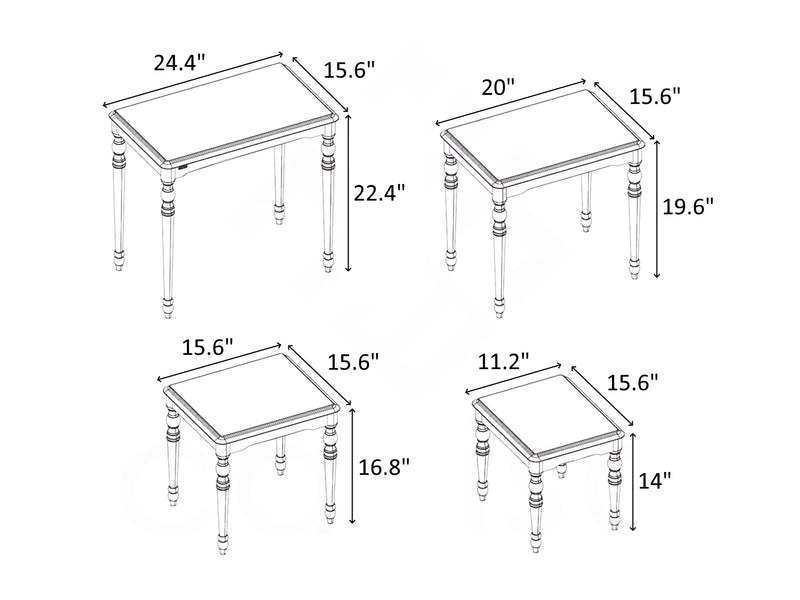 24.4"
15.6"
22.4"

20"
15.6"
19.6"

15.6"
15.6"
16.8"

11.2"
15.6"
14"