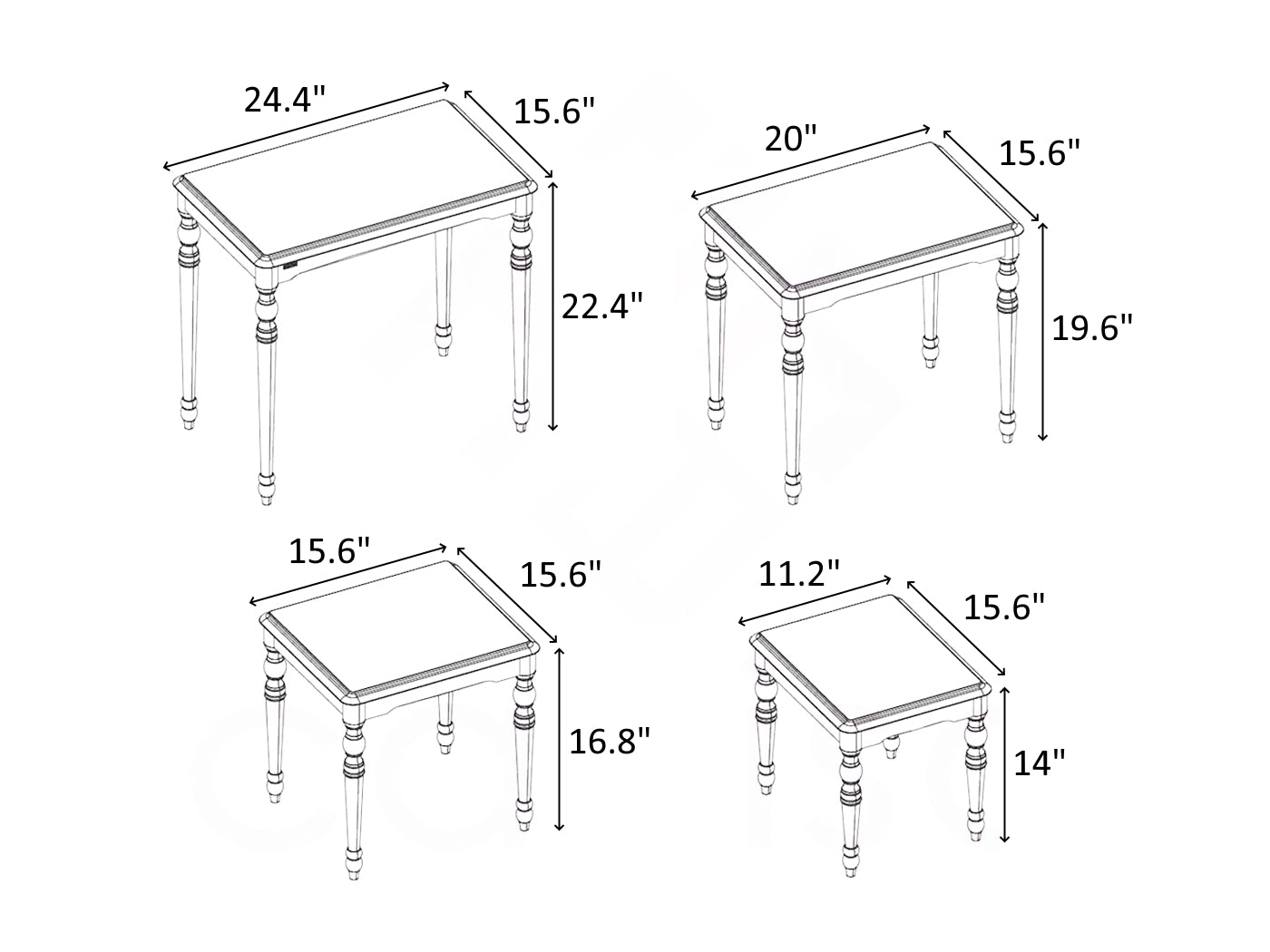 24.4"
15.6"
22.4"

20"
15.6"
19.6"

15.6"
15.6"
16.8"

11.2"
15.6"
14"