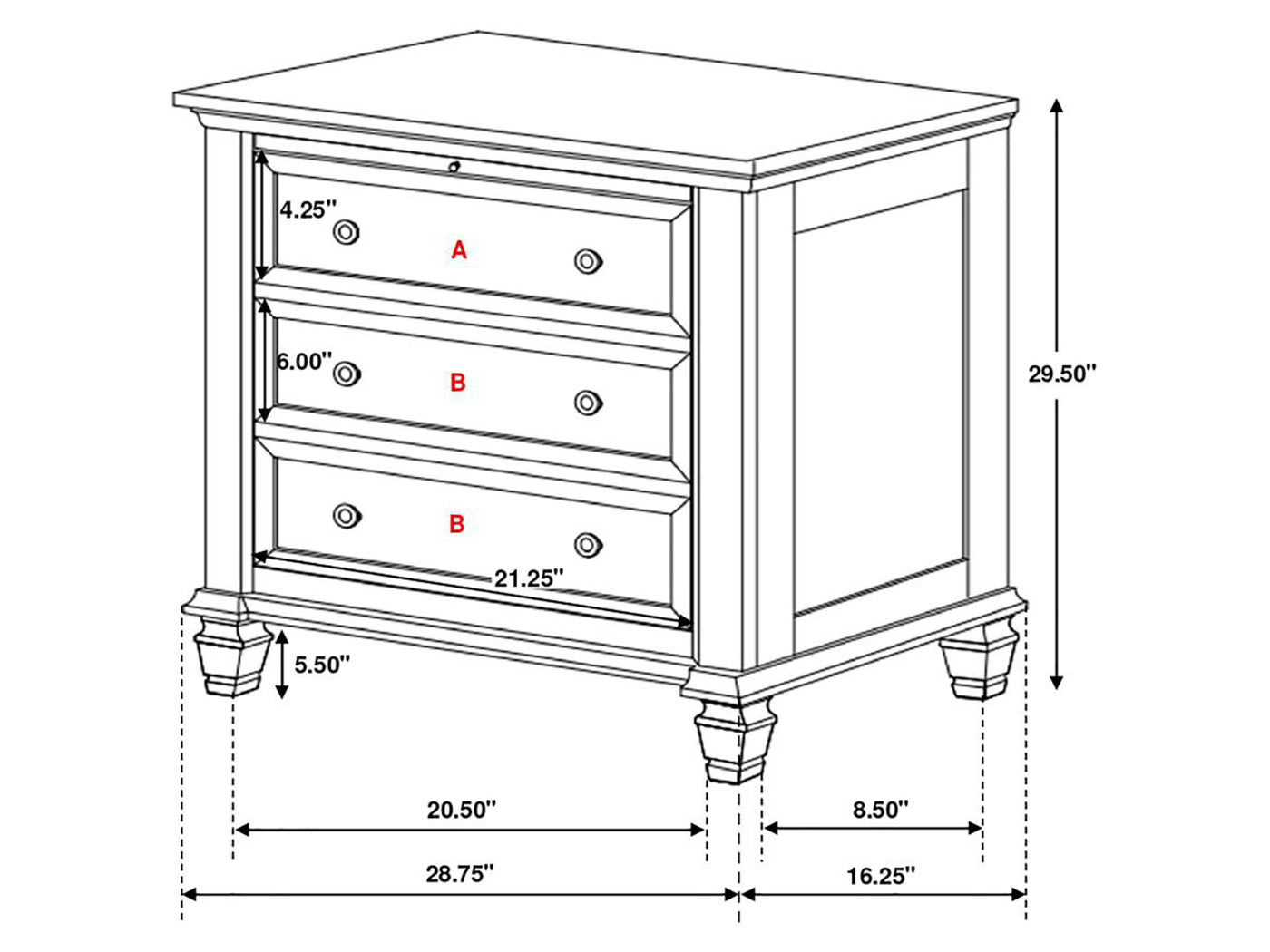 4.25"
A
6.00"
B
B
21.25"
29.50"
5.50"
20.50"
8.50"
28.75"
16.25"