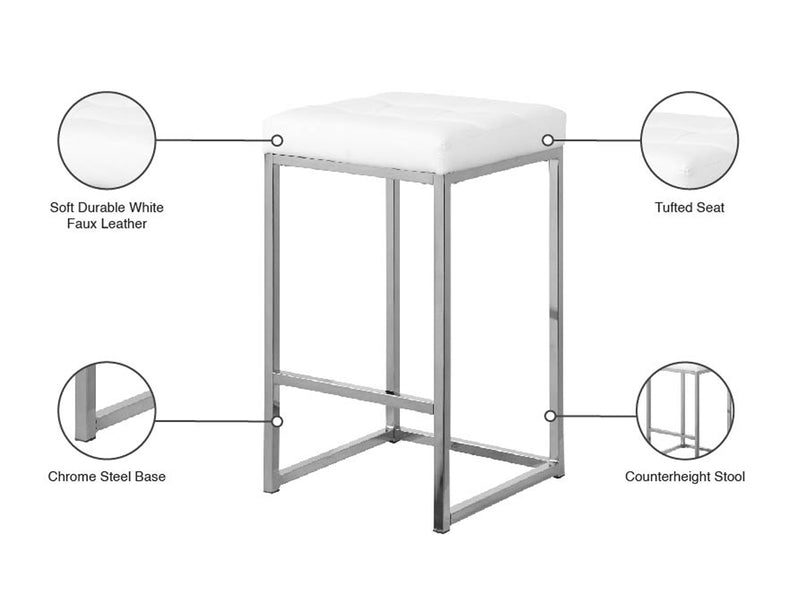 Soft Durable White Faux Leather

Tufted Seat

Chrome Steel Base

Counterheight Stool