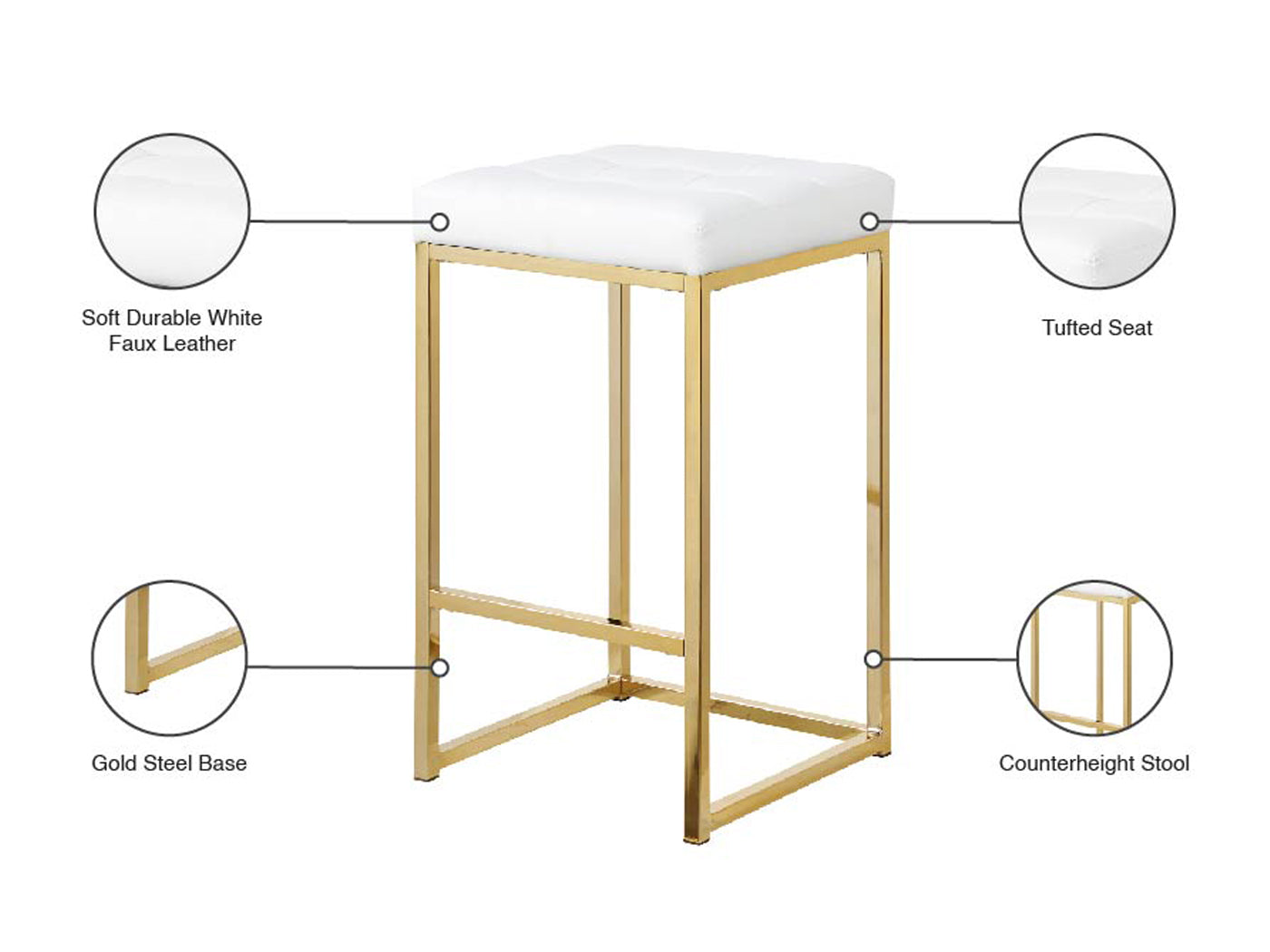 Soft Durable White Faux Leather

Tufted Seat

Gold Steel Base

Counterheight Stool