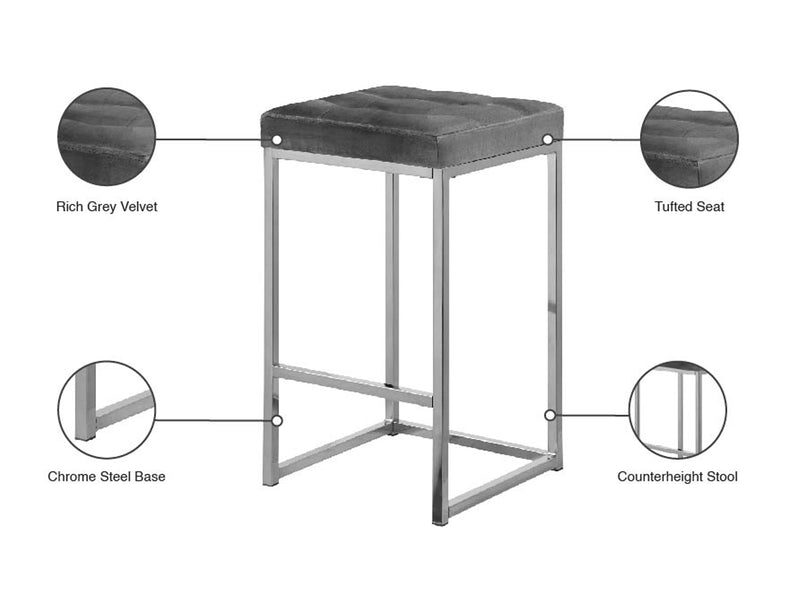 Rich Grey Velvet

Tufted Seat

Chrome Steel Base

Counterheight Stool