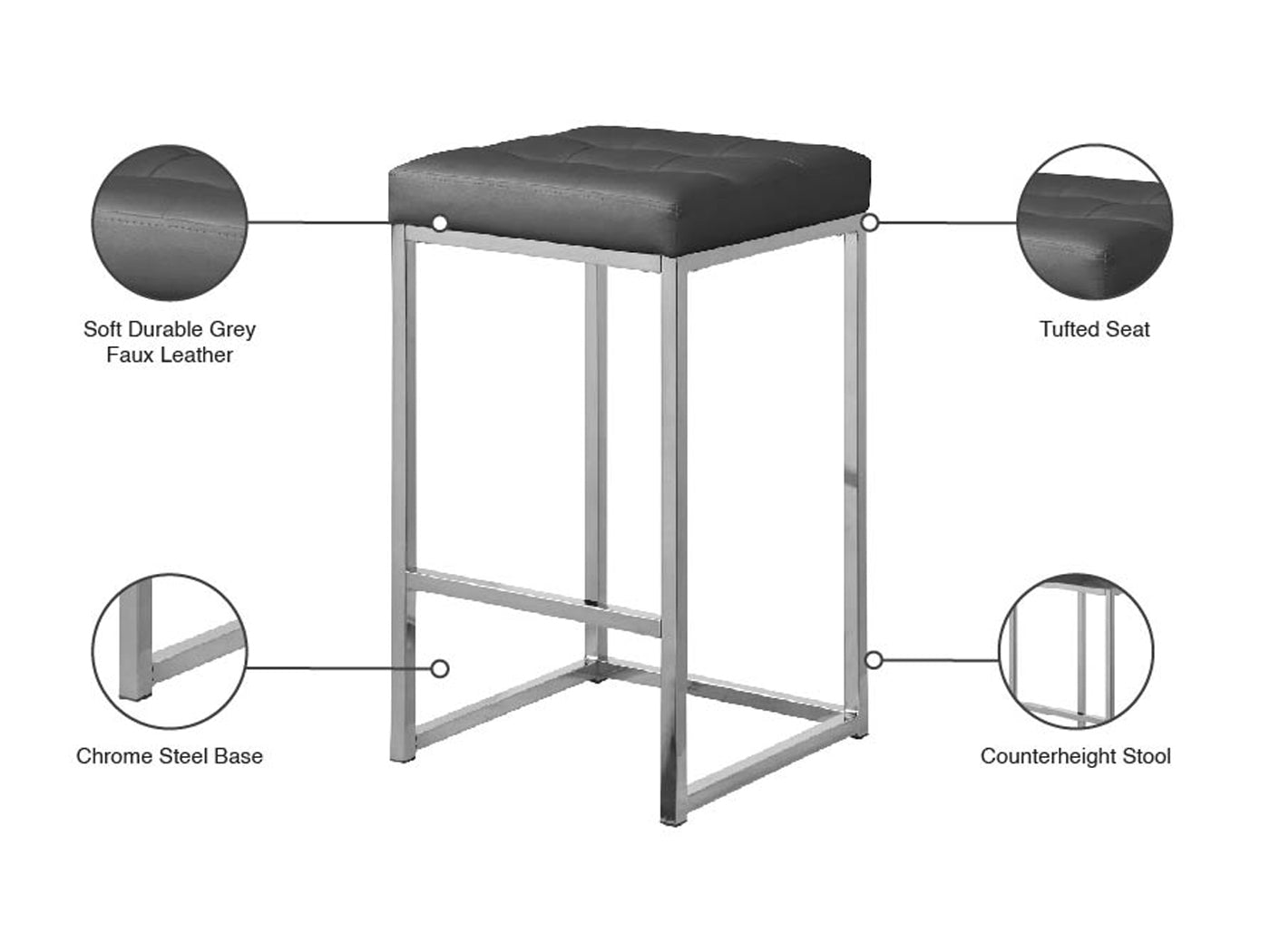 Soft Durable Grey Faux Leather

Tufted Seat

Chrome Steel Base

Counterheight Stool