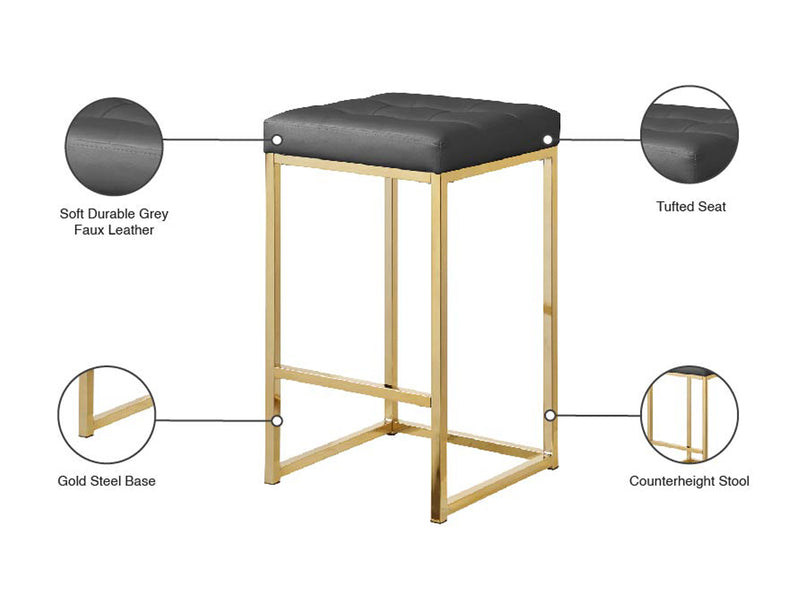 Soft Durable Grey Faux Leather

Tufted Seat

Gold Steel Base

Counterheight Stool