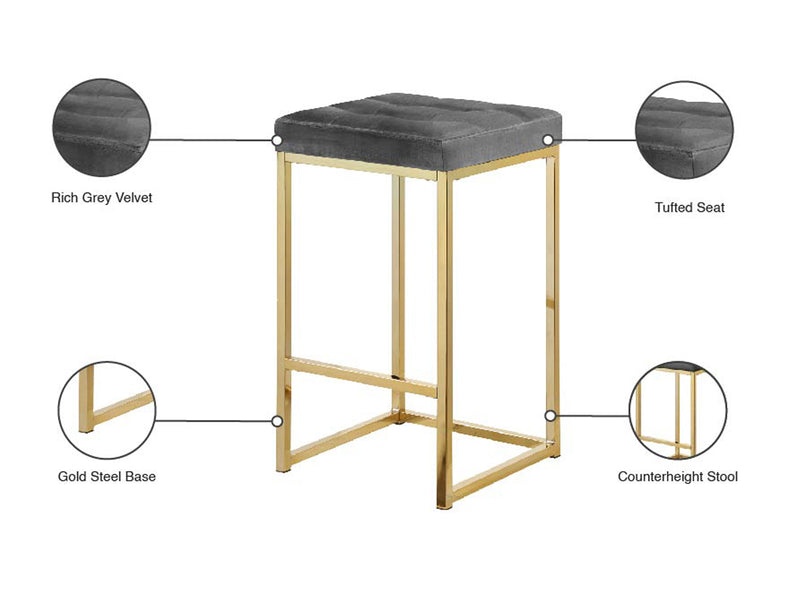 Rich Grey Velvet

Tufted Seat

Gold Steel Base

Counterheight Stool