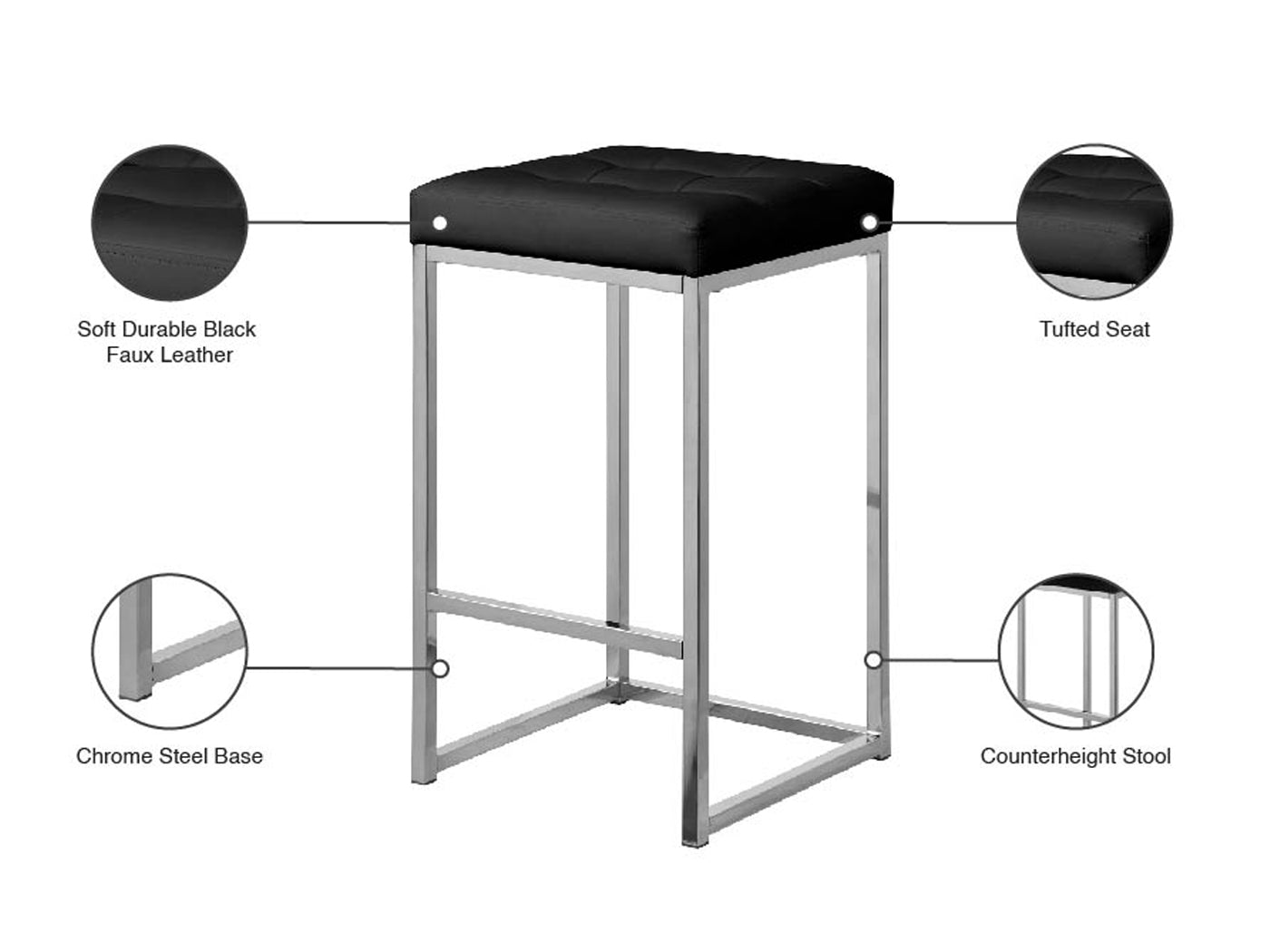 Soft Durable Black Faux Leather

Tufted Seat

Chrome Steel Base

Counterheight Stool