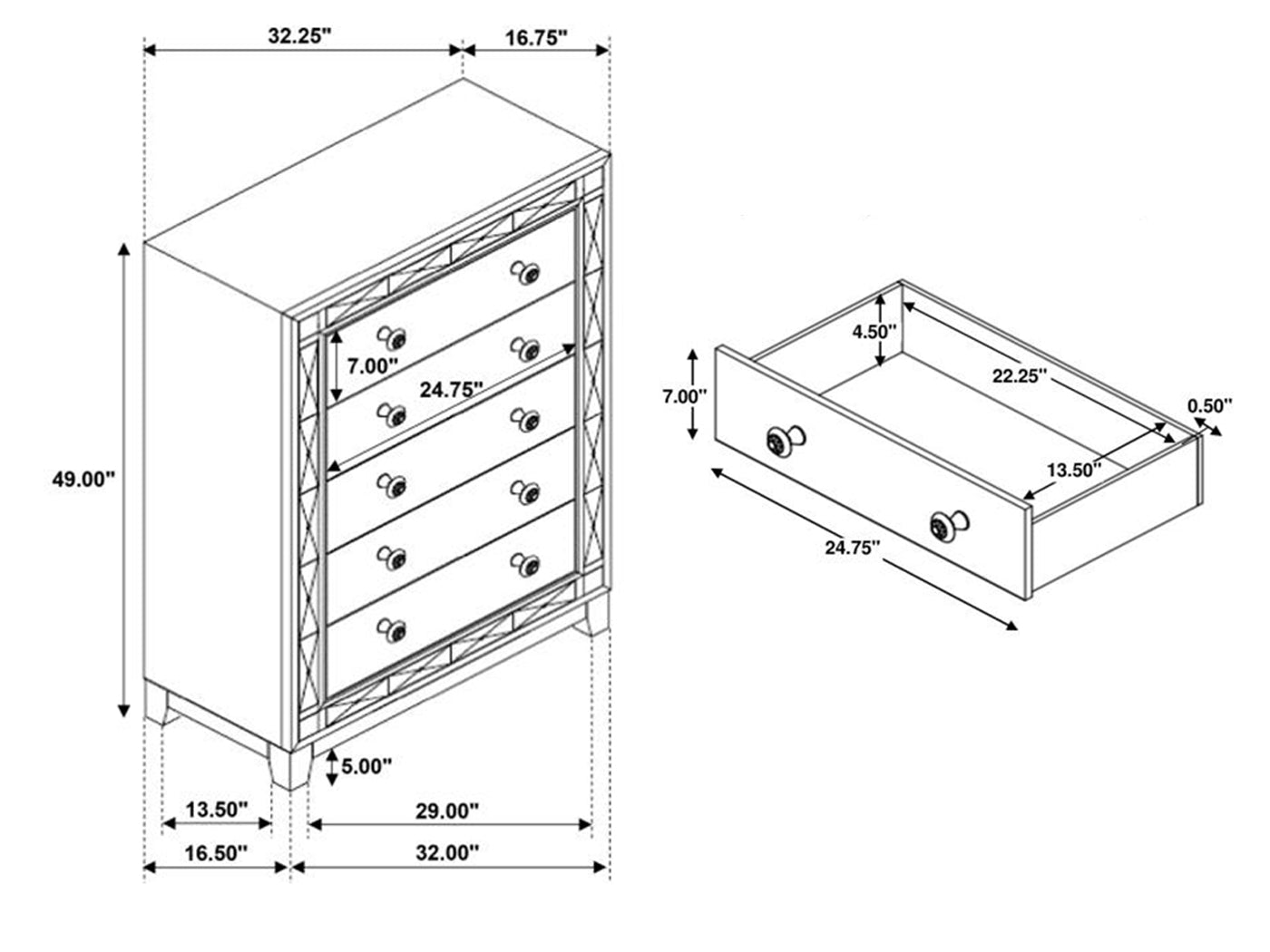 32.25"
16.75"
49.00"
7.00"
24.75"
5.00"
13.50"
29.00"
16.50"
32.00"
4.50"
7.00"
22.25"
0.50"
13.50"
24.75"