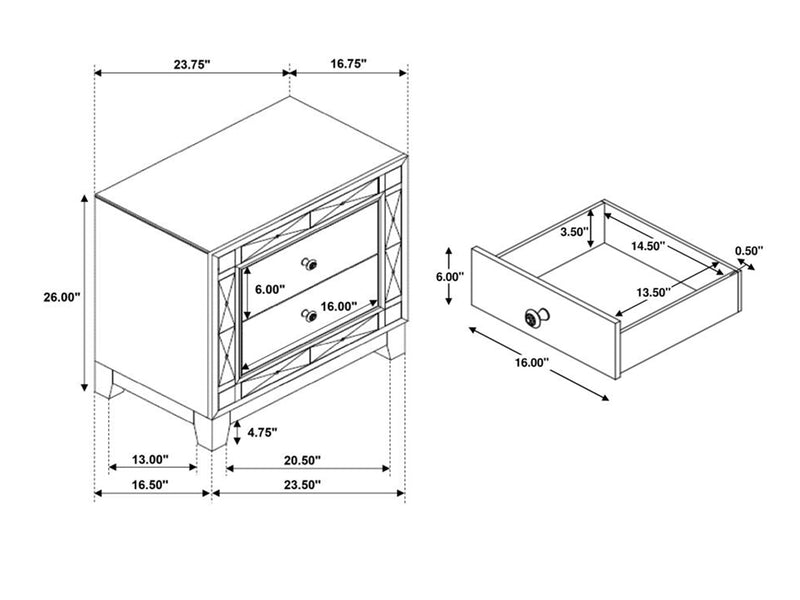 23.75"
16.75"
26.00"
6.00"
16.00"
4.75"
13.00"
20.50"
16.50"
23.50"
3.50"
14.50"
0.50"
6.00"
13.50"
16.00"