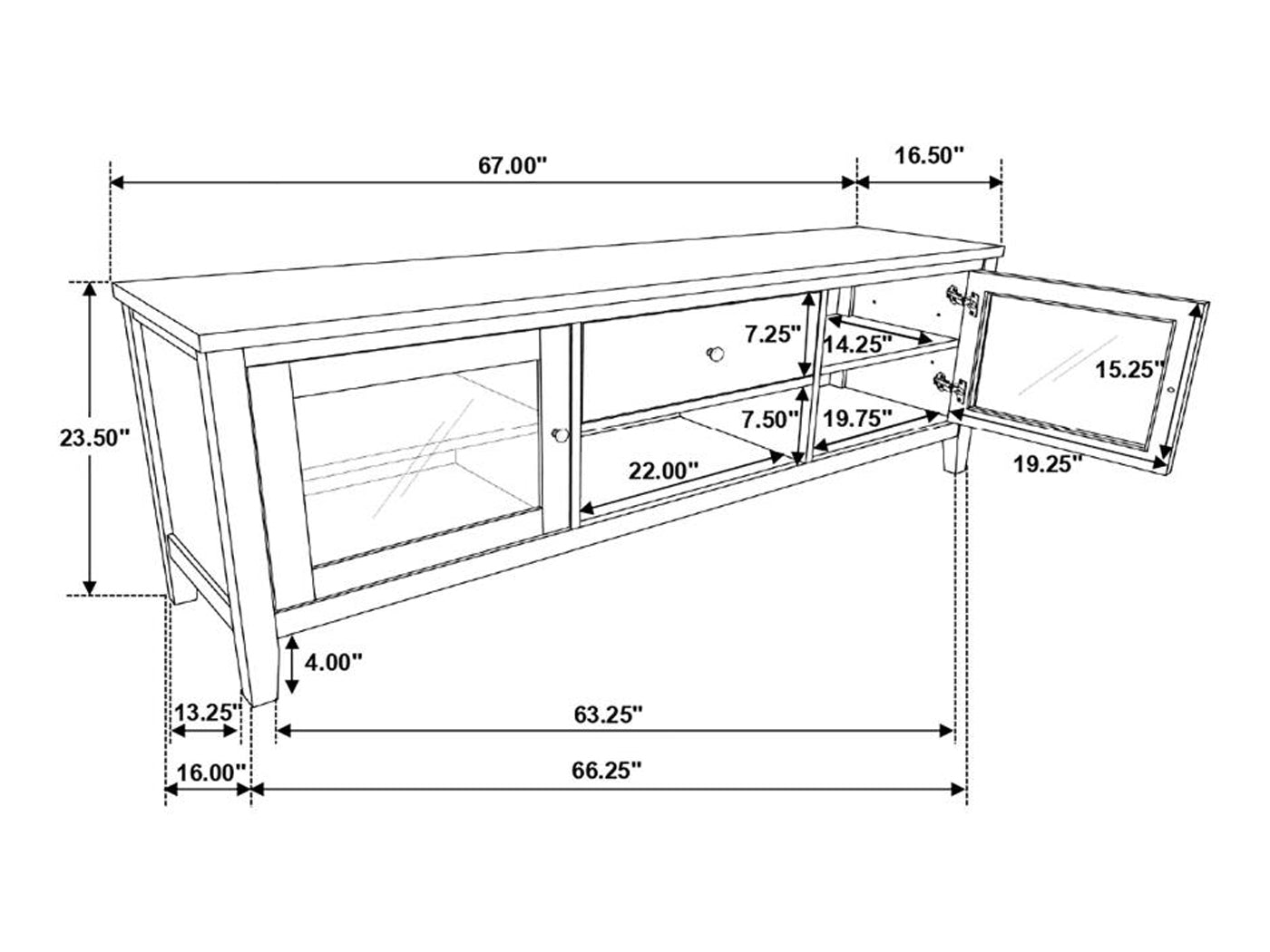 67.00"
16.50"
23.50"
7.25"
14.25"
15.25"
7.50"
19.75"
22.00"
19.25"
4.00"
13.25"
63.25"
16.00"
66.25"