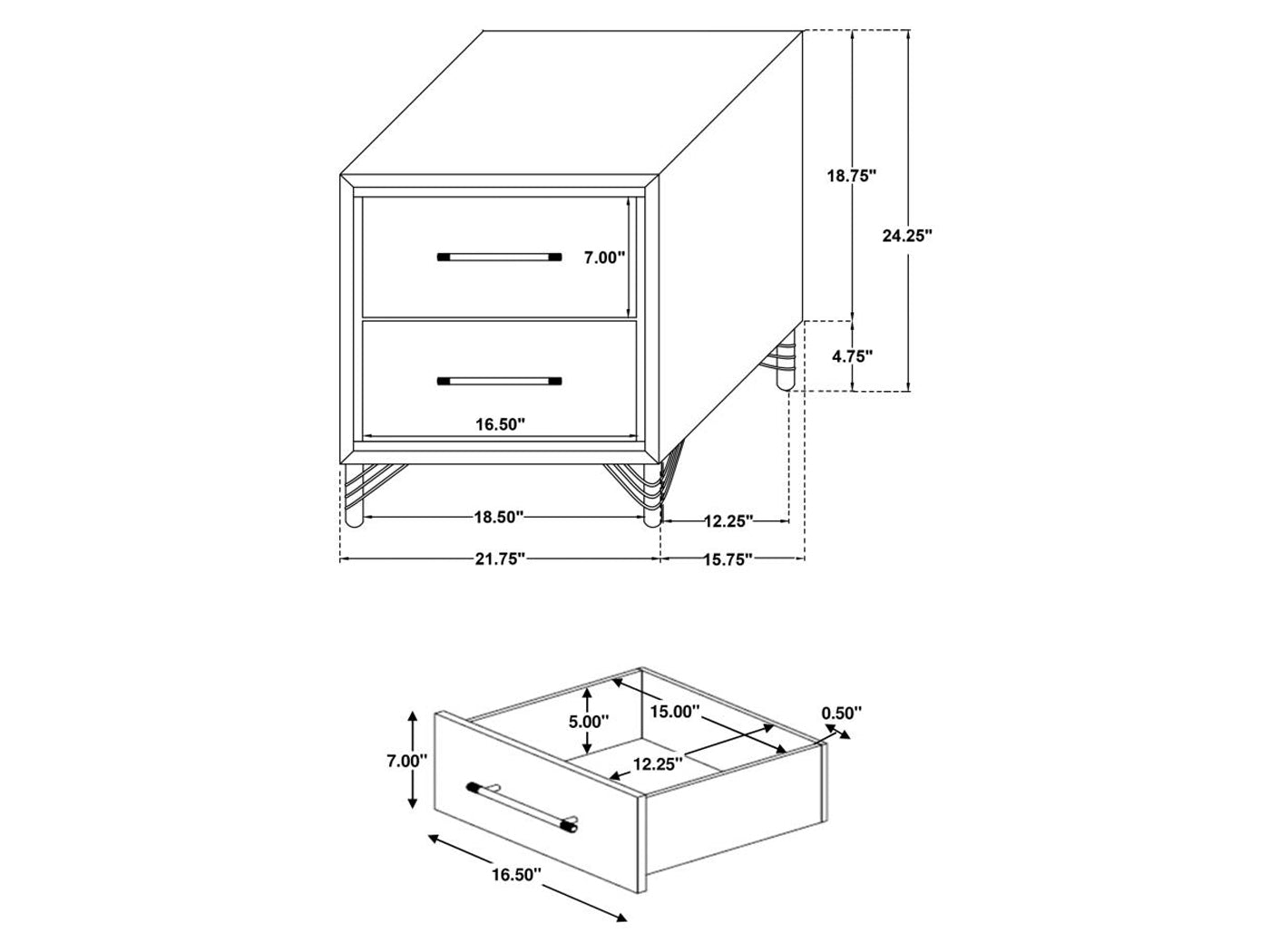 18.75"

24.25"

7.00"

4.75"

16.50"

18.50"

12.25"

21.75"

15.75"

5.00"

15.00"

0.50"

7.00"

12.25"

16.50"