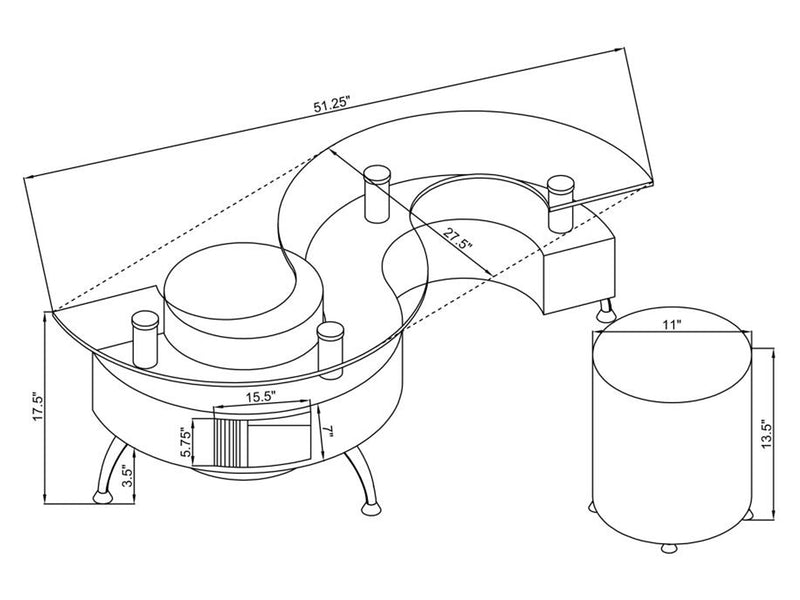 51.25"
27.5"
17.5"
15.5"
5.75"
7"
3.5"
11"
13.5"