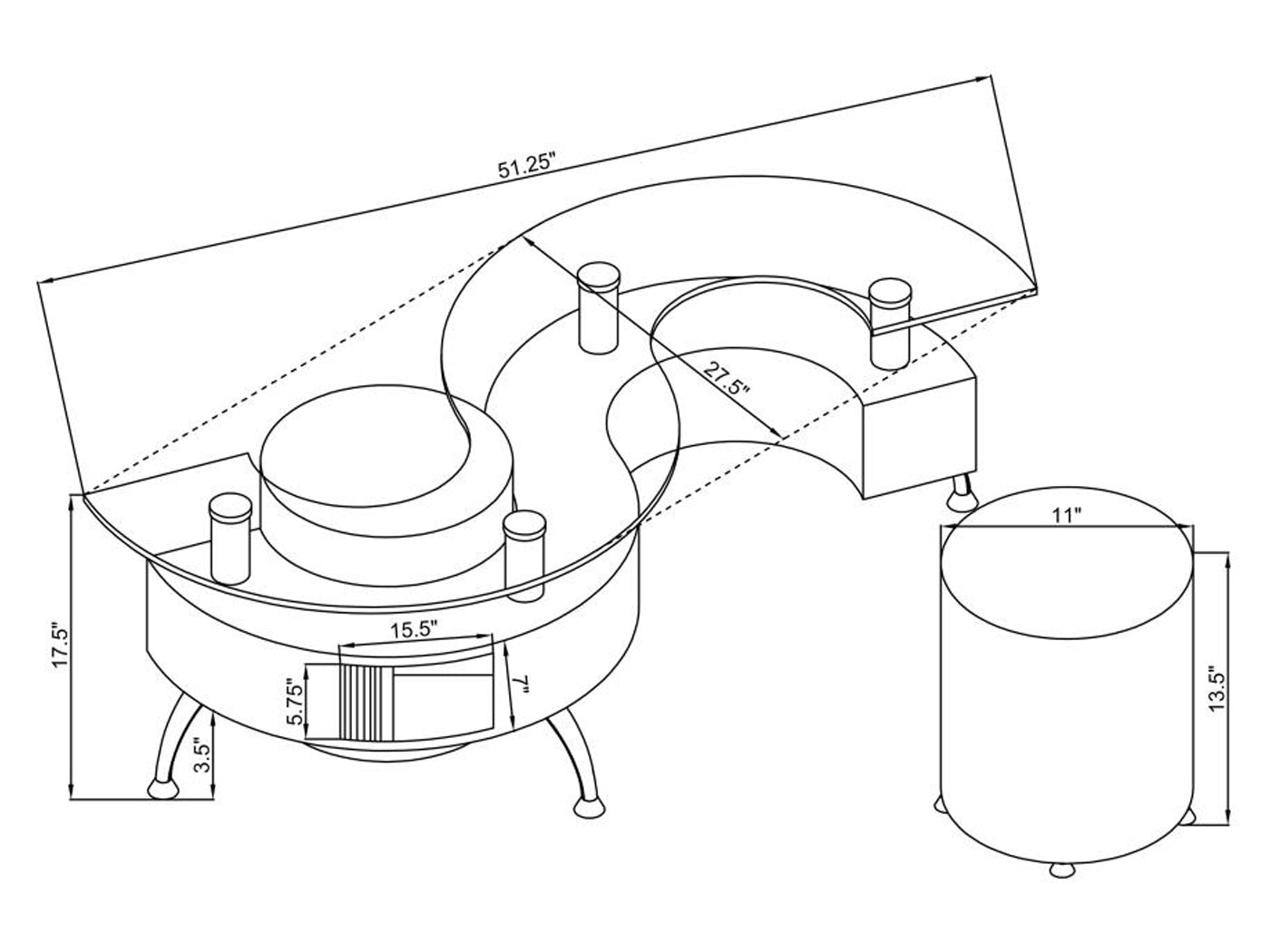 51.25"

27.5"

11"

17.5"

15.5"

5.75"

7"

3.5"

13.5"