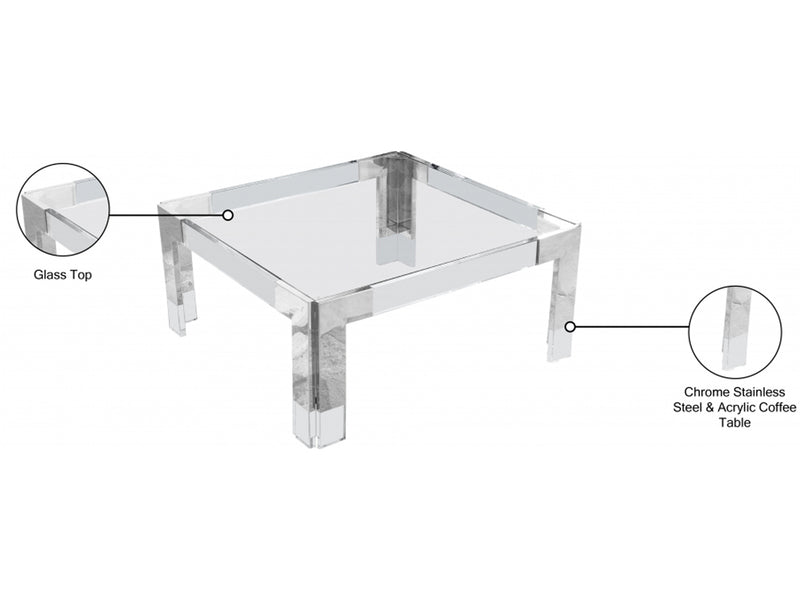 Glass Top

Chrome Stainless Steel & Acrylic Coffee Table