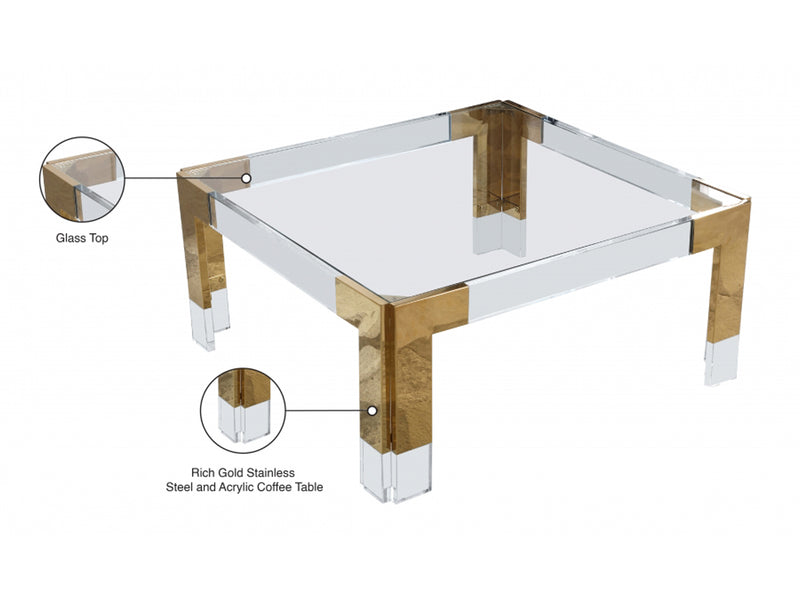 Glass Top

Rich Gold Stainless Steel and Acrylic Coffee Table