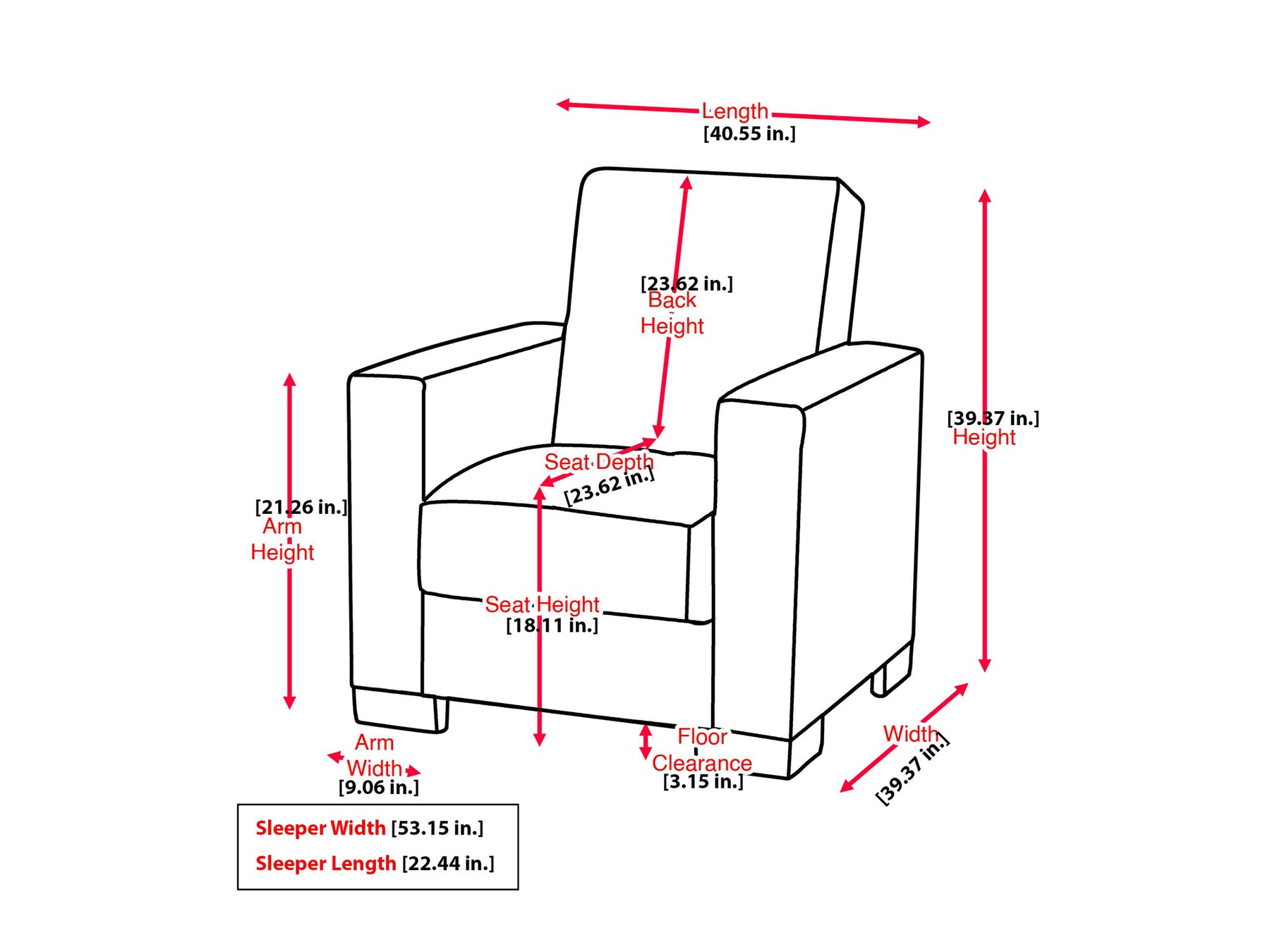 Length
[40.55 in.]

[23.62 in.]
Back
Height

[39.37 in.]
Height

[21.26 in.]
Arm
Height

Seat Depth
[23.62 in.]

Seat Height
[18.11 in.]

Arm
Width
[9.06 in.]

Floor
Clearance
[3.15 in.]

Width
[39.37 in.]

Sleeper Width [53.15 in.]
Sleeper Length [22.44 in.]