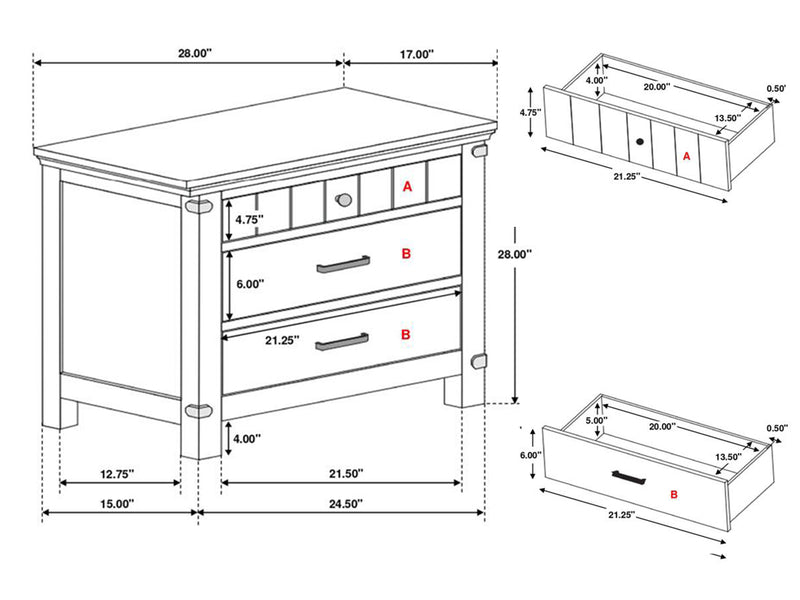 28.00"
17.00"
A
4.75"
B
6.00"
28.00"
21.25"
B
4.00"
12.75"
21.50"
15.00"
24.50"

4.00"
20.00"
0.50"
4.75"
13.50"
A
21.25"

5.00"
20.00"
0.50"
6.00"
13.50"
B
21.25"